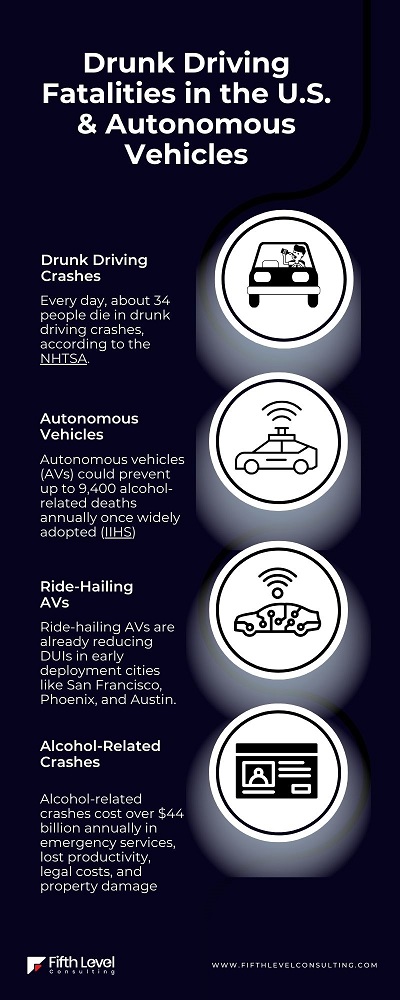 Drunk Driving Fatalities in the U.S. & Autonomous Vehicles

Drunk Driving Crashes

Every day, about 34 people die in drunk driving crashes, according to the NHTSA.

Autonomous Vehicles

Autonomous vehicles (AVs) could prevent up to 9,400 alcohol-related deaths annually once widely adopted (IIHS)

Ride-Hailing AVs

Ride-hailing AVs are already reducing DUIs in early deployment cities like San Francisco, Phoenix, and Austin.

Alcohol-Related Crashes

Alcohol-related crashes cost over $44 billion annually in emergency services, lost productivity, legal costs, and property damage

Fifth Level Consulting

WWW.FIFTHLEVELCONSULTING.COM